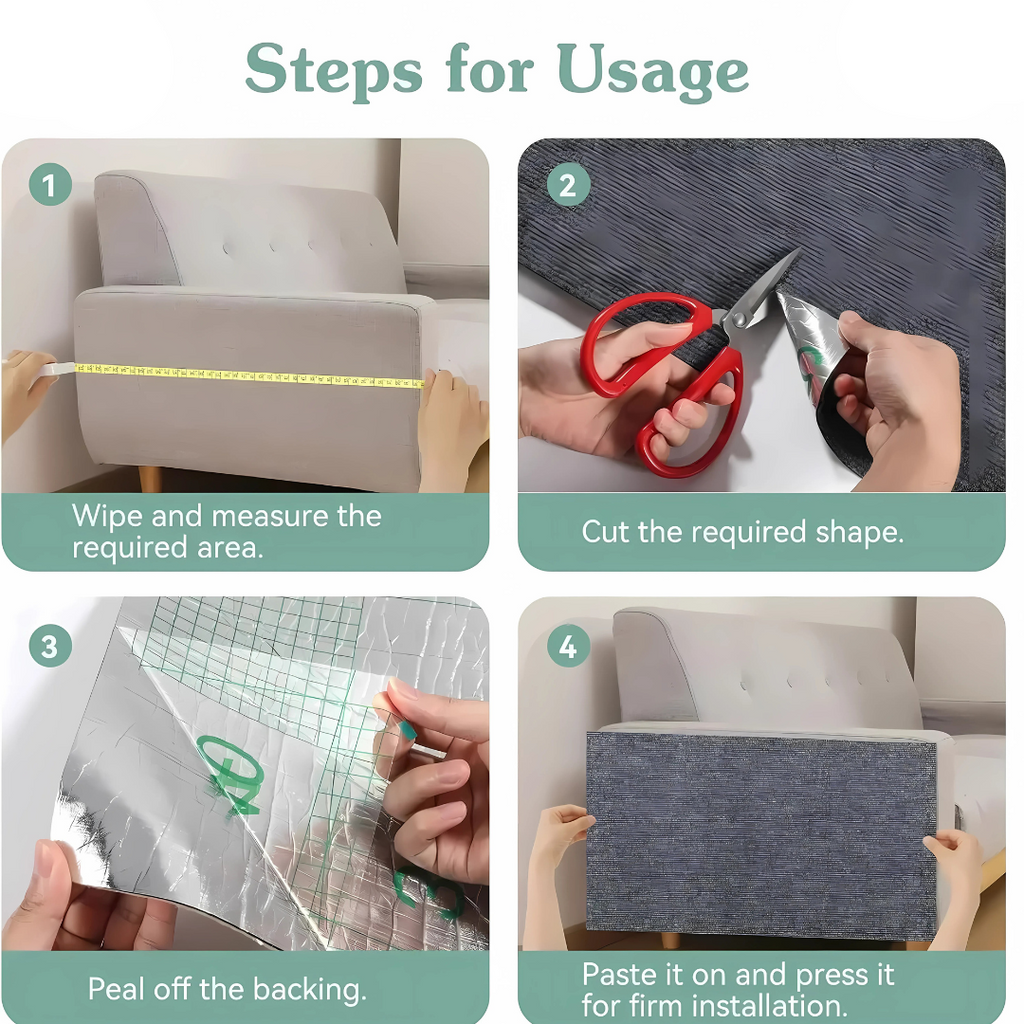 Steps for Usage

1

Wipe and measure the required area.

2

Cut the required shape.

3

Peal off the backing.

4

Paste it on and press it for firm installation.